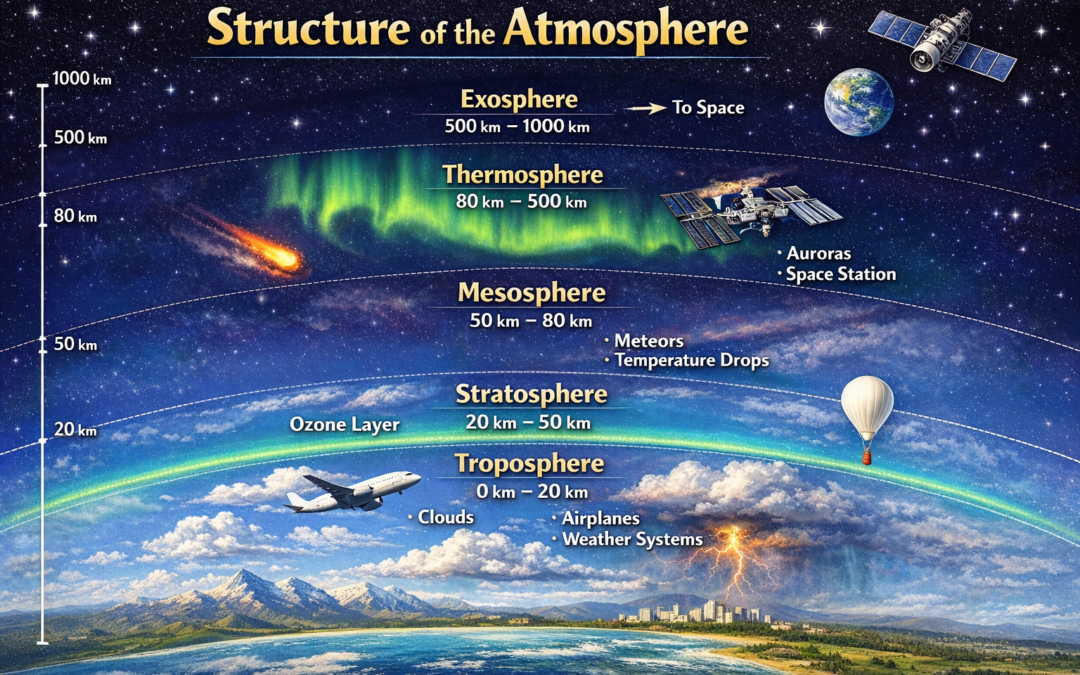 Structure of the Atmosphere

1000 km
500 km
80 km
50 km
20 km

Exosphere
500 km – 1000 km
→ To Space

Thermosphere
80 km – 500 km
· Auroras
· Space Station

Mesosphere
50 km – 80 km
· Meteors
· Temperature Drops

Stratosphere
20 km – 50 km
Ozone Layer

Troposphere
0 km – 20 km
· Clouds
· Airplanes
· Weather Systems